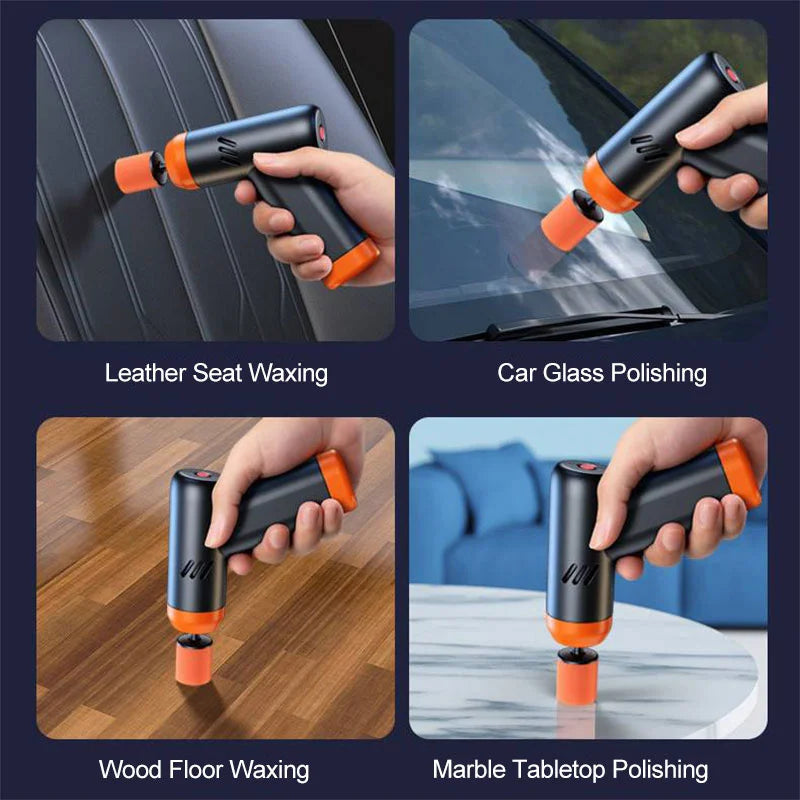 Leather Seat Waxing

Car Glass Polishing

Wood Floor Waxing

Marble Tabletop Polishing